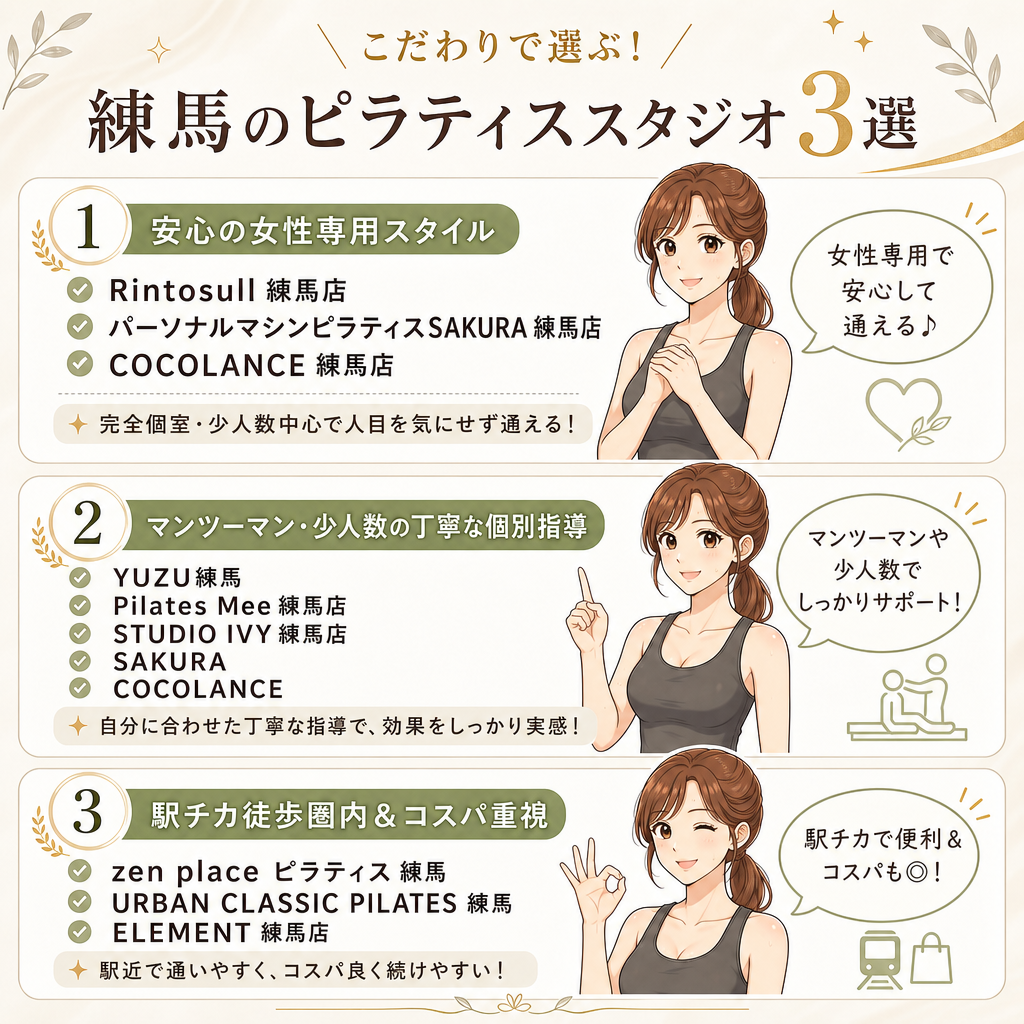 こだわりで選ぶ！

練馬のピラティススタジオ3選

1 安心の女性専用スタイル

Rintosull 練馬店
パーソナルマシンピラティスSAKURA 練馬店
COCOLANCE 練馬店

完全個室・少人数中心で人目を気にせず通える！

女性専用で安心して通える♪

2 マンツーマン・少人数の丁寧な個別指導

YUZU練馬
Pilates Mee 練馬店
STUDIO IVY 練馬店
SAKURA
COCOLANCE

自分に合わせた丁寧な指導で、効果をしっかり実感！

マンツーマンや少人数でしっかりサポート！

3 駅チカ徒歩圏内＆コスパ重視

zen place ピラティス 練馬
URBAN CLASSIC PILATES 練馬
ELEMENT 練馬店

駅近で通いやすく、コスパ良く続けやすい！

駅チカで便利＆コスパも◎！