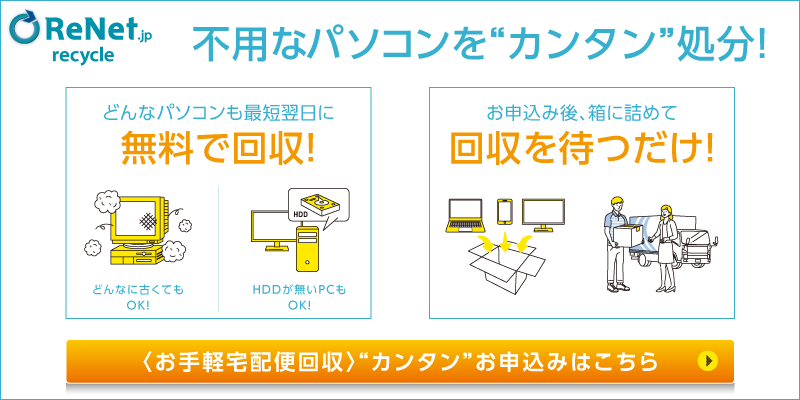 ReNet.jp
recycle

不用なパソコンを“カンタン”処分!

どんなパソコンも最短翌日に
無料で回収!

HDD

どんなに古くても
OK!

HDDが無いPCも
OK!

お申込み後、箱に詰めて
回収を待つだけ!

〈お手軽宅配便回収〉“カンタン”お申込みはこちら