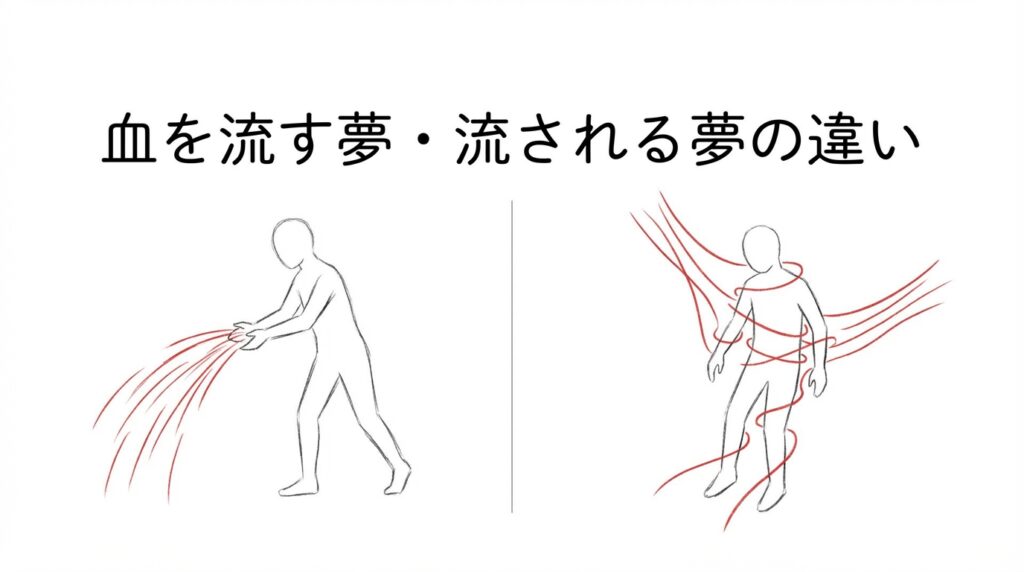 血を流す夢・流される夢の違い